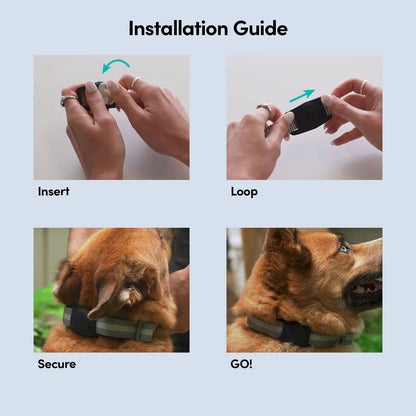 Installation Guide

Insert

Loop

Secure

GO!