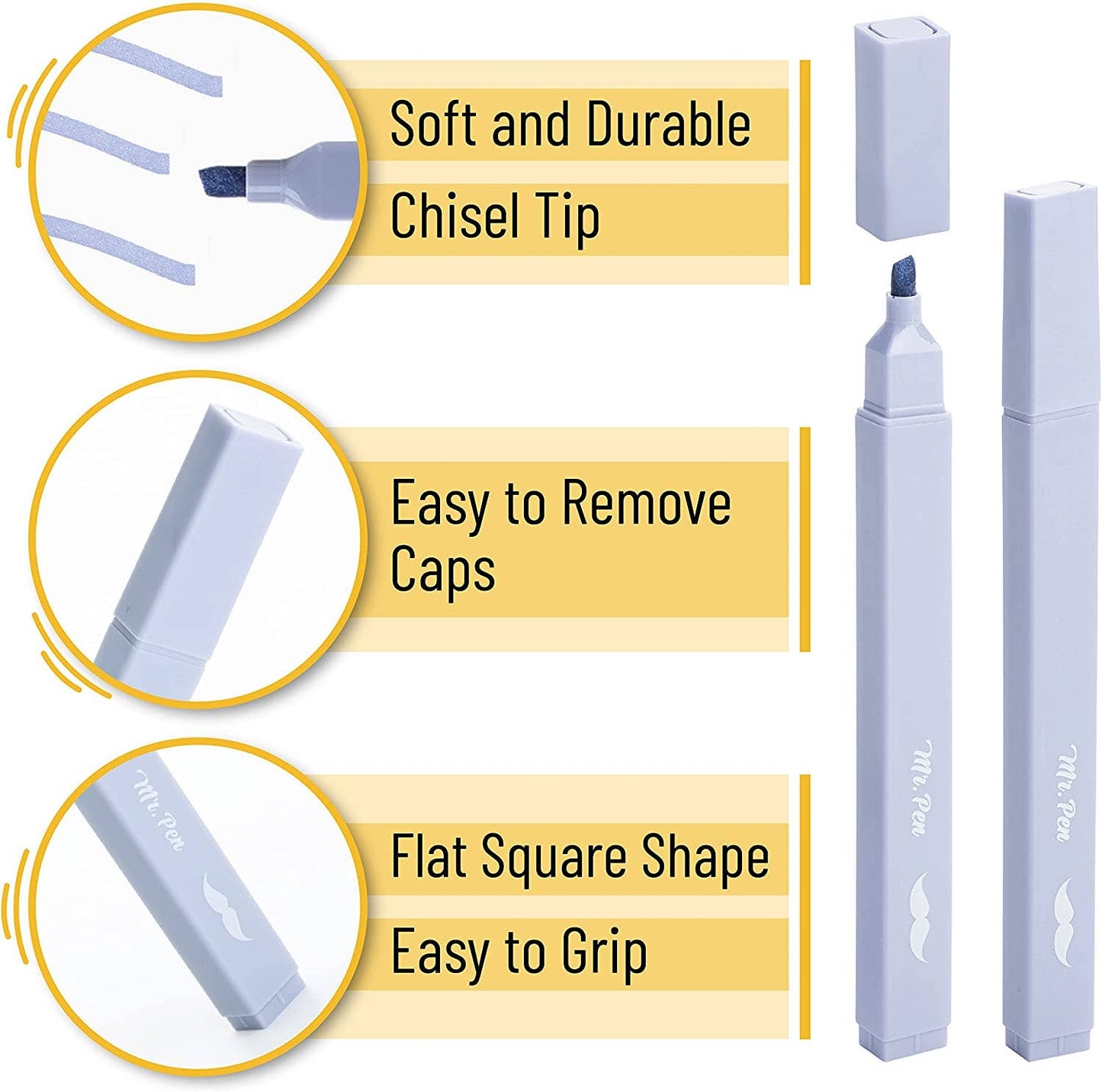 Soft and Durable
Chisel Tip

Easy to Remove Caps

Mr. Pen

Flat Square Shape
Easy to Grip

Mr. Pen

Mr. Pen